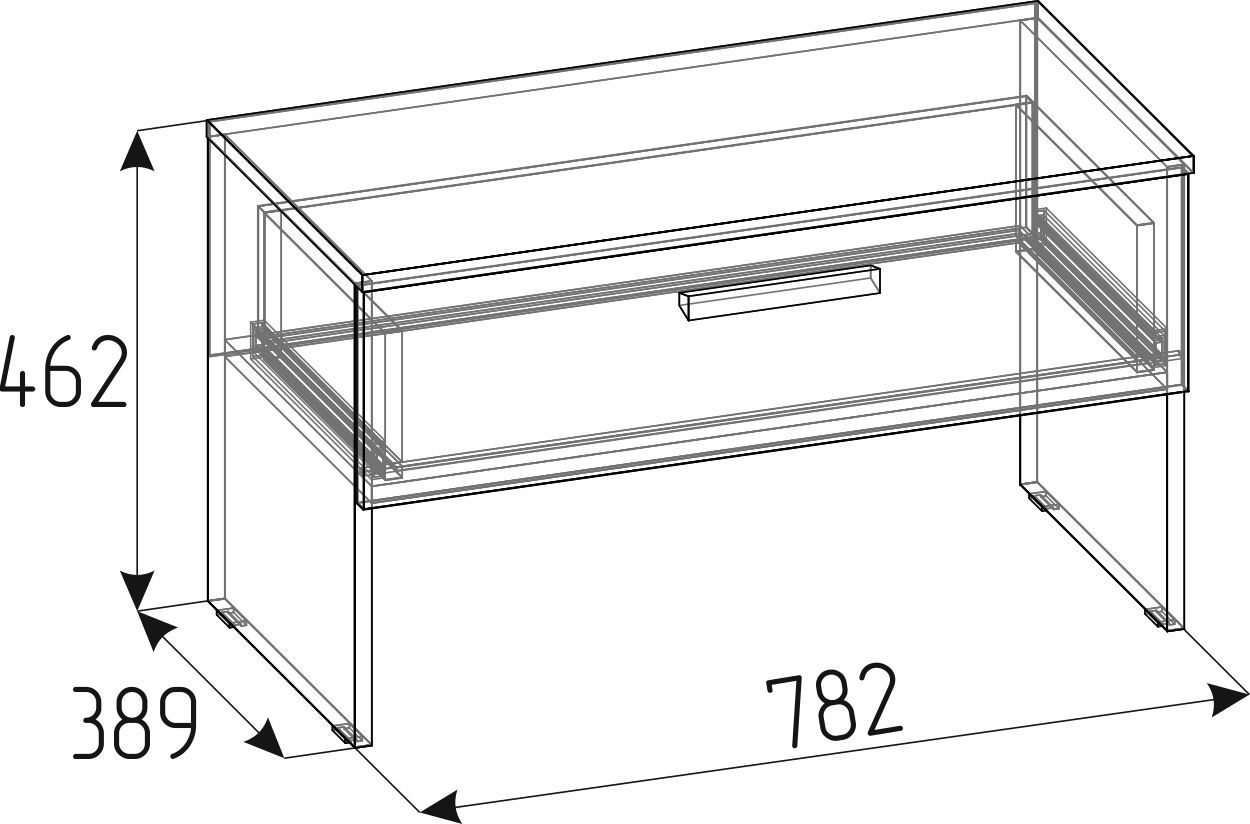 462

389

782